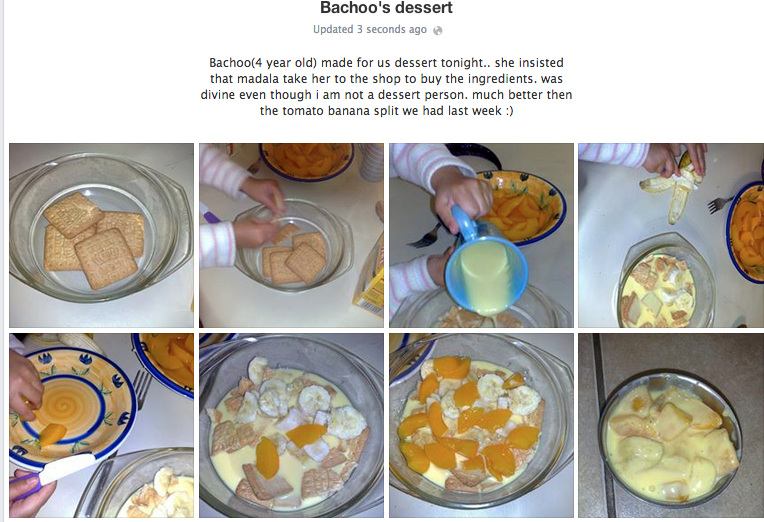 Bachoo's dessert

Updated 3 seconds ago

Bachoo(4 year old) made for us dessert tonight.. she insisted that madala take her to the shop to buy the ingredients. was divine even though i am not a dessert person. much better then the tomato banana split we had last week :)